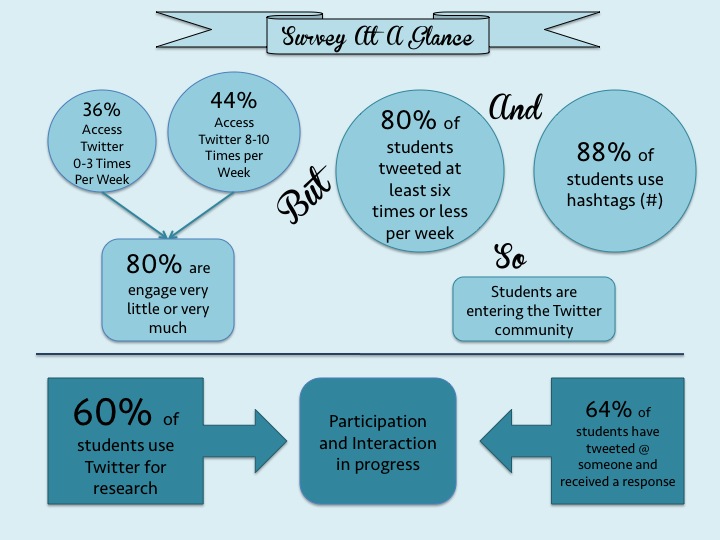 Survey At A Glance

36% Access Twitter 0-3 Times Per Week

44% Access Twitter 8-10 Times per Week

80% are engage very little or very much

But

80% of students tweeted at least six times or less per week

And

88% of students use hashtags (#)

So

Students are entering the Twitter community

60% of students use Twitter for research

Participation and Interaction in progress

64% of students have tweeted @ someone and received a response